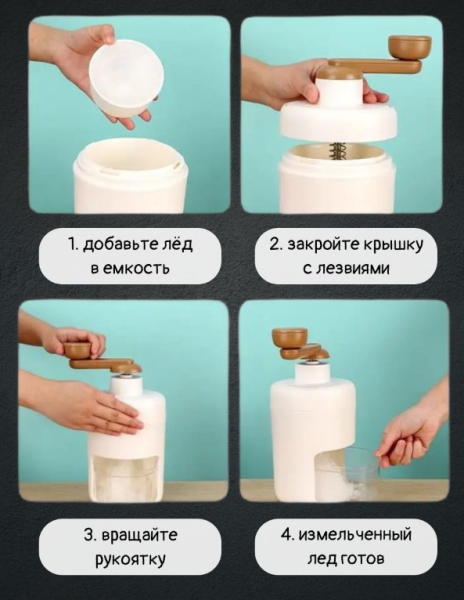 1. добавьте лёд в емкость

2. закройте крышку с лезвиями

3. вращайте рукоятку

4. измельченный лед готов